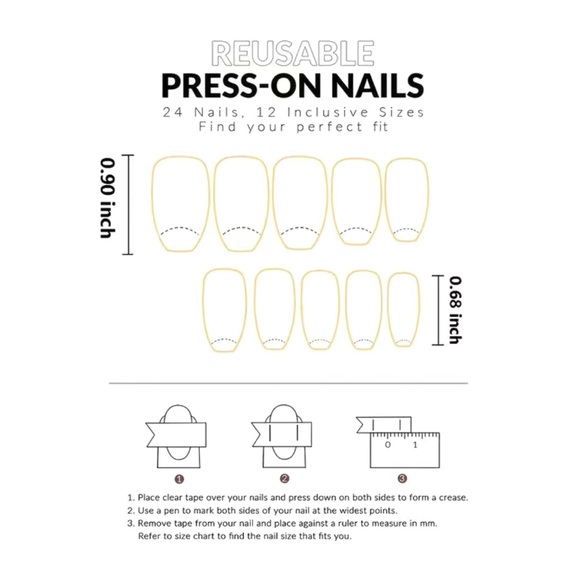 REUSABLE
PRESS-ON NAILS
24 Nails, 12 Inclusive Sizes
Find your perfect fit

0.90 inch

0.68 inch

0 1

1 2 3

1. Place clear tape over your nails and press down on both sides to form a crease.
2. Use a pen to mark both sides of your nail at the widest points.
3. Remove tape from your nail and place against a ruler to measure in mm. Refer to size chart to find the nail size that fits you.